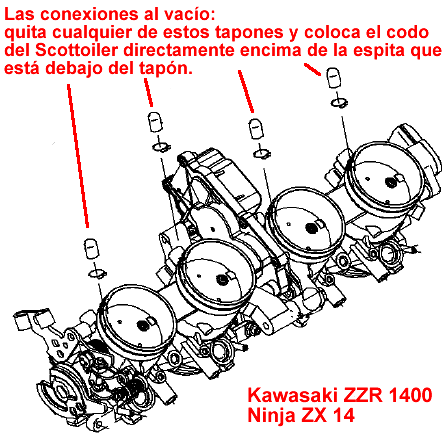 Las conexiones al vacío:
quita cualquier de estos tapones y coloca el codo del Scottoiler directamente encima de la espita que está debajo del tapón.

Kawasaki ZZR 1400
Ninja ZX 14